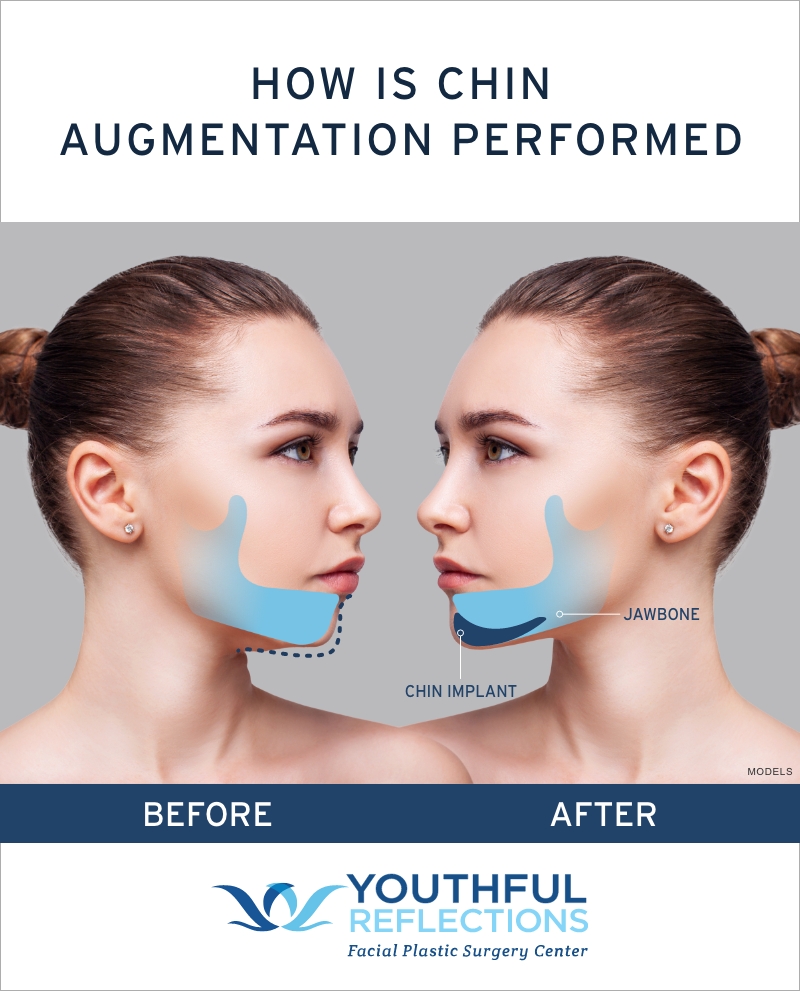 HOW IS CHIN AUGMENTATION PERFORMED

JAWBONE

CHIN IMPLANT

MODELS

BEFORE

AFTER

YOUTHFUL REFLECTIONS
Facial Plastic Surgery Center